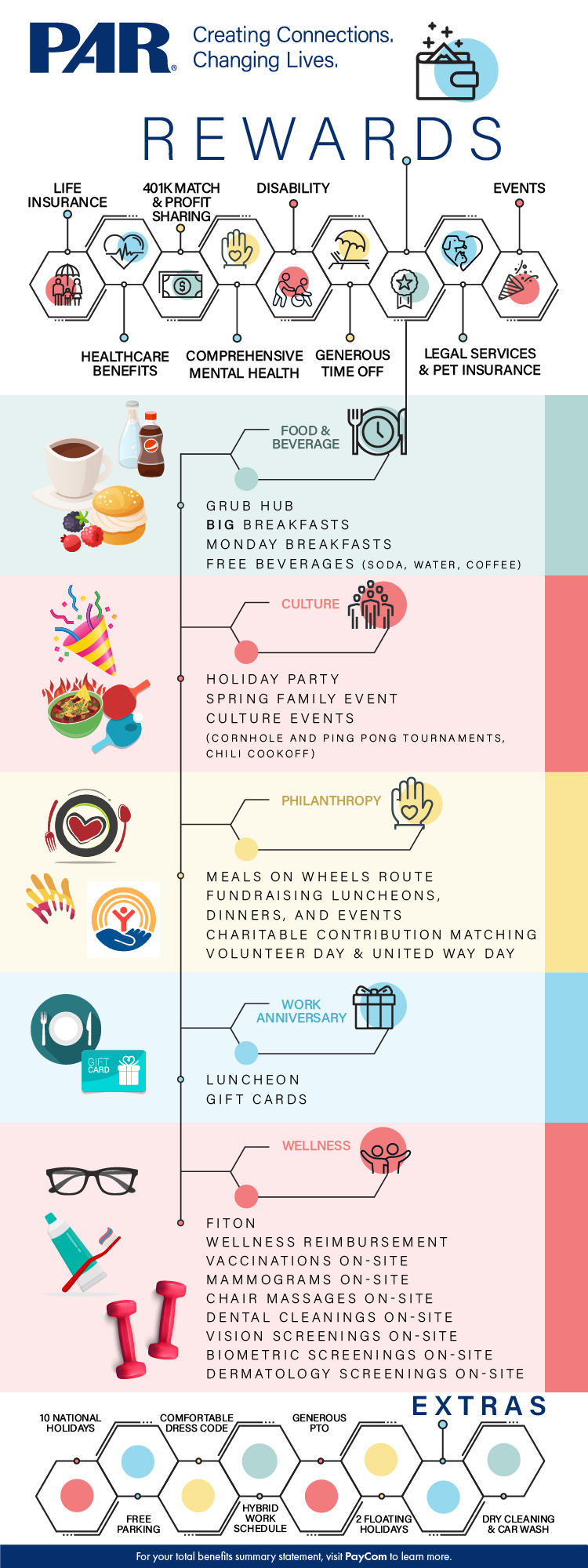 PAR® Creating Connections. Changing Lives.

REWARDS

LIFE INSURANCE

401K MATCH & PROFIT SHARING

DISABILITY

EVENTS

HEALTHCARE BENEFITS

COMPREHENSIVE MENTAL HEALTH

GENEROUS TIME OFF

LEGAL SERVICES & PET INSURANCE

FOOD & BEVERAGE

GRUB HUB
BIG BREAKFASTS
MONDAY BREAKFASTS
FREE BEVERAGES (SODA, WATER, COFFEE)

CULTURE

HOLIDAY PARTY
SPRING FAMILY EVENT
CULTURE EVENTS
(CORNHOLE AND PING PONG TOURNAMENTS, CHILI COOKOFF)

PHILANTHROPY

MEALS ON WHEELS ROUTE
FUNDRAISING LUNCHEONS, DINNERS, AND EVENTS
CHARITABLE CONTRIBUTION MATCHING
VOLUNTEER DAY & UNITED WAY DAY

WORK ANNIVERSARY

GIFT CARD

LUNCHEON
GIFT CARDS

WELLNESS

FITON
WELLNESS REIMBURSEMENT
VACCINATIONS ON-SITE
MAMMOGRAMS ON-SITE
CHAIR MASSAGES ON-SITE
DENTAL CLEANINGS ON-SITE
VISION SCREENINGS ON-SITE
BIOMETRIC SCREENINGS ON-SITE
DERMATOLOGY SCREENINGS ON-SITE

EXTRAS

10 NATIONAL HOLIDAYS

COMFORTABLE DRESS CODE

GENEROUS PTO

FREE PARKING

HYBRID WORK SCHEDULE

2 FLOATING HOLIDAYS

DRY CLEANING & CAR WASH

For your total benefits summary statement, visit PayCom to learn more.